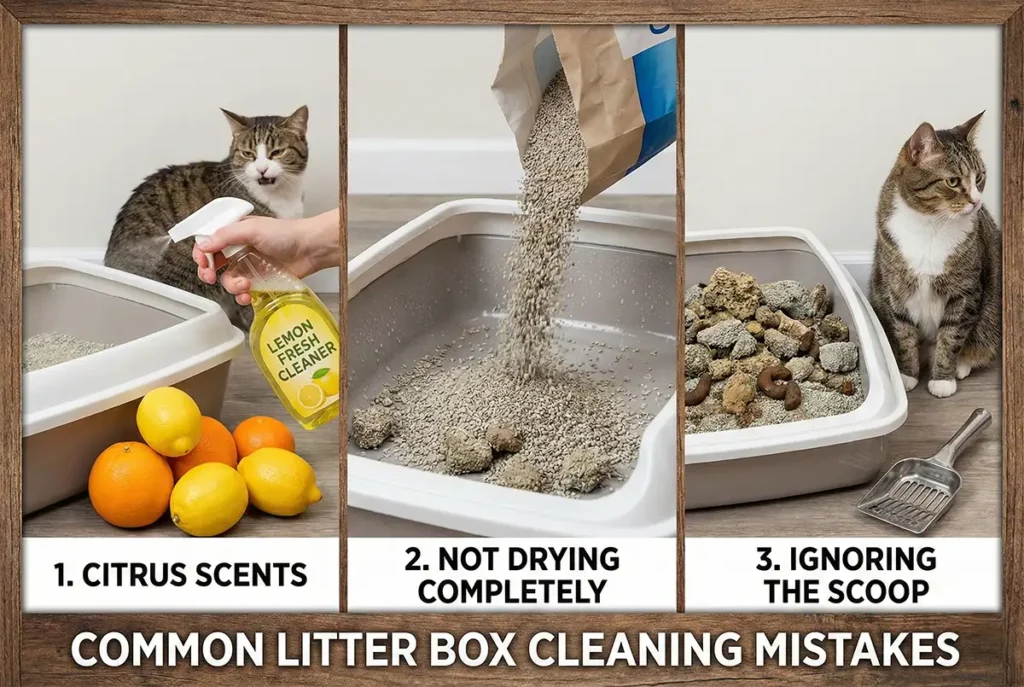 LEMON FRESH CLEANER

1. CITRUS SCENTS

2. NOT DRYING COMPLETELY

3. IGNORING THE SCOOP

COMMON LITTER BOX CLEANING MISTAKES